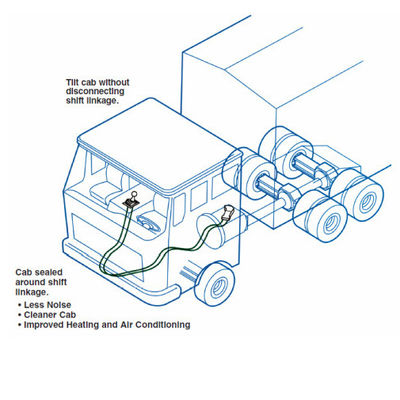 Tilt cab without disconnecting shift linkage.

Cab sealed around shift linkage.
• Less Noise
• Cleaner Cab
• Improved Heating and Air Conditioning